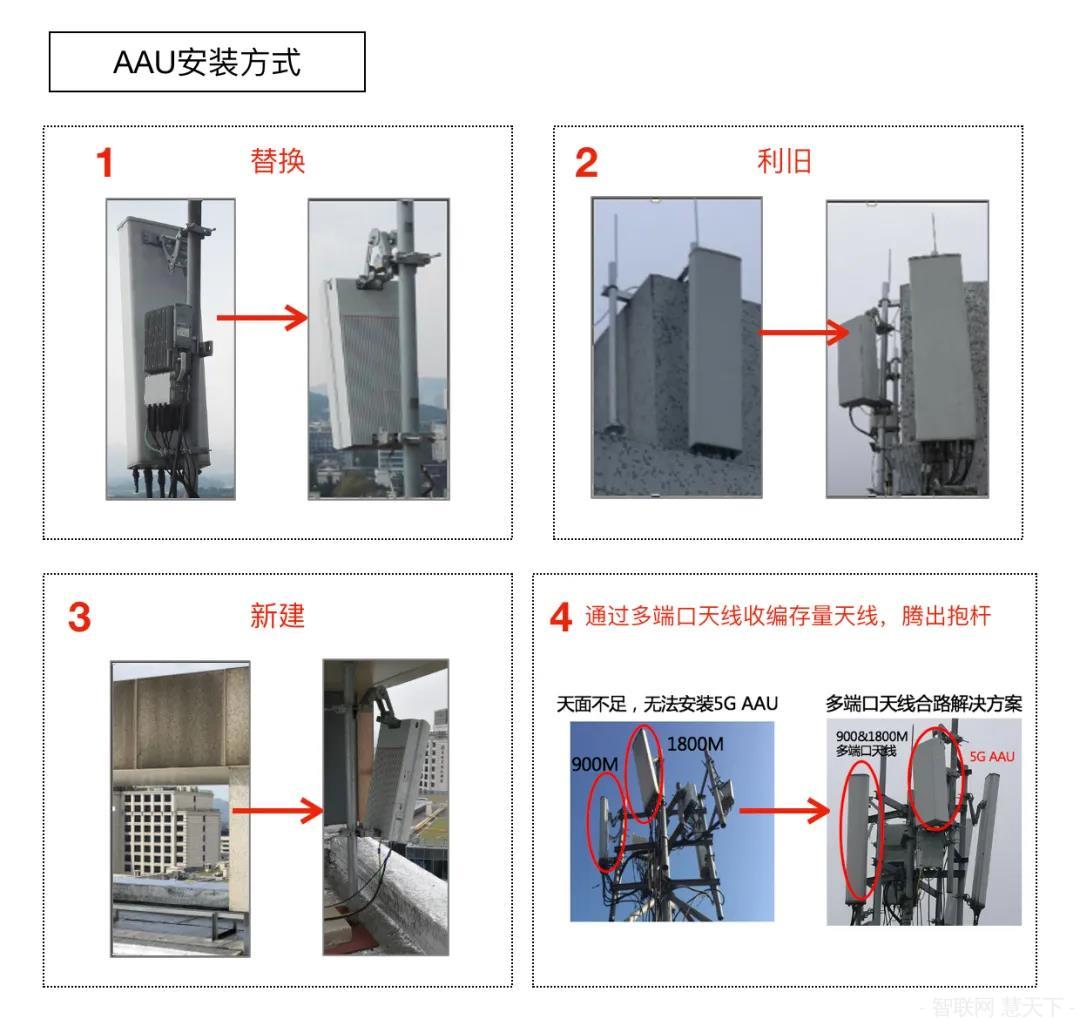 AAU安装方式

1 替换

2 利旧

3 新建

4 通过多端口天线收编存量天线，腾出抱杆

天面不足，无法安装5G AAU

900M

1800M

多端口天线合路解决方案

900&1800M 多端口天线

5G AAU

- 智联网 慧天下 -